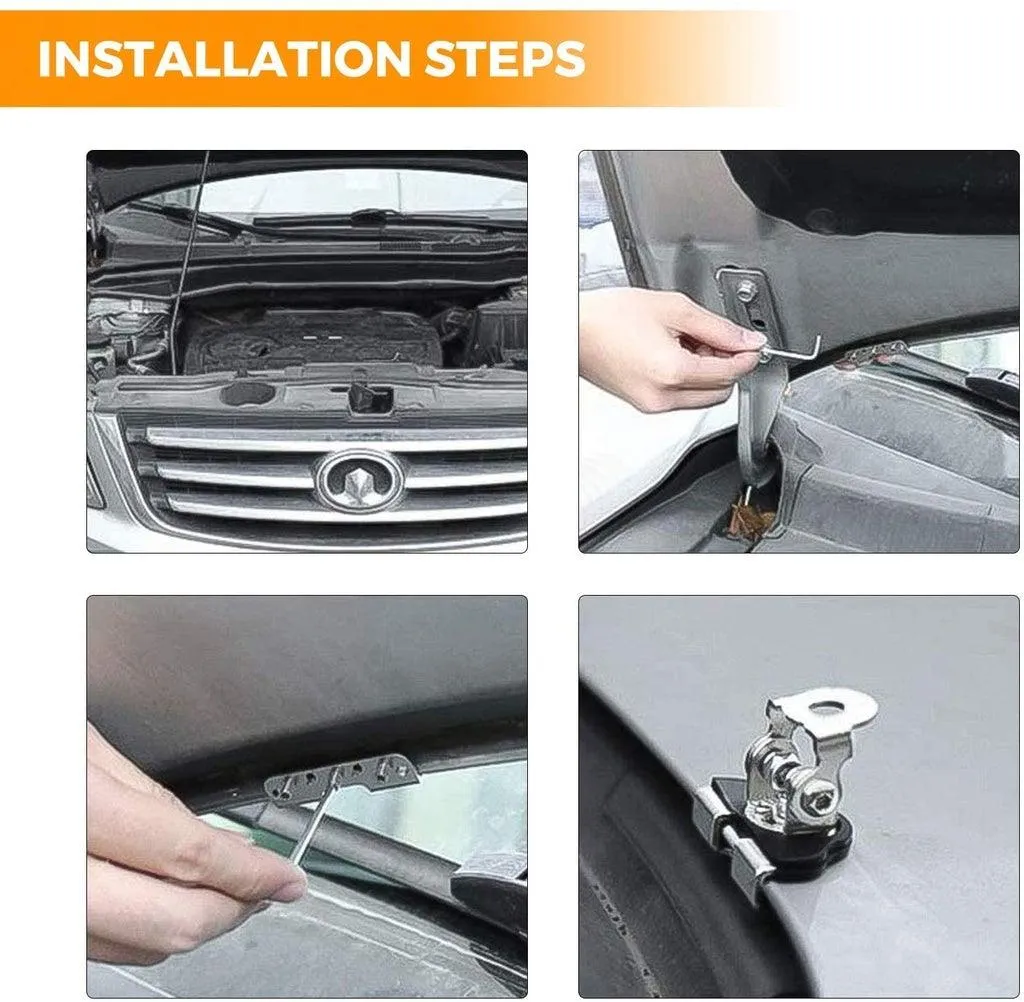 INSTALLATION STEPS