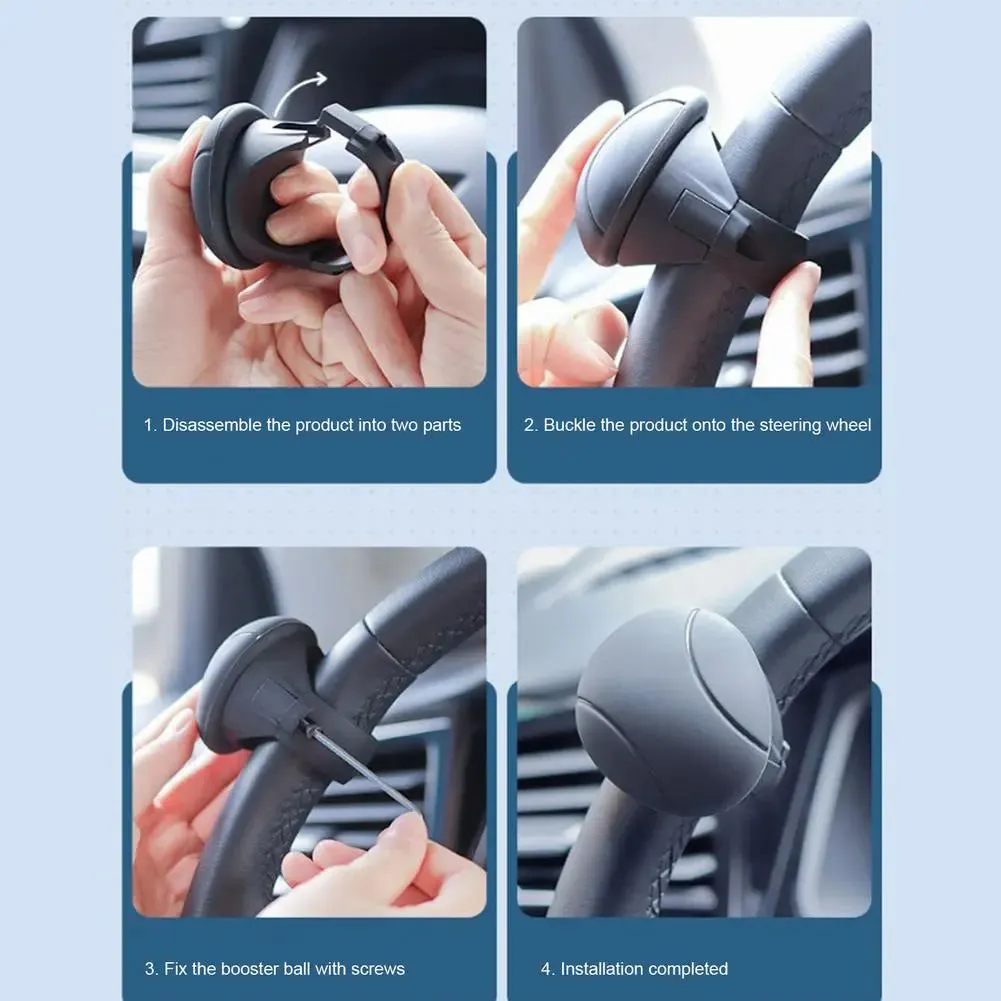 1. Disassemble the product into two parts

2. Buckle the product onto the steering wheel

3. Fix the booster ball with screws

4. Installation completed